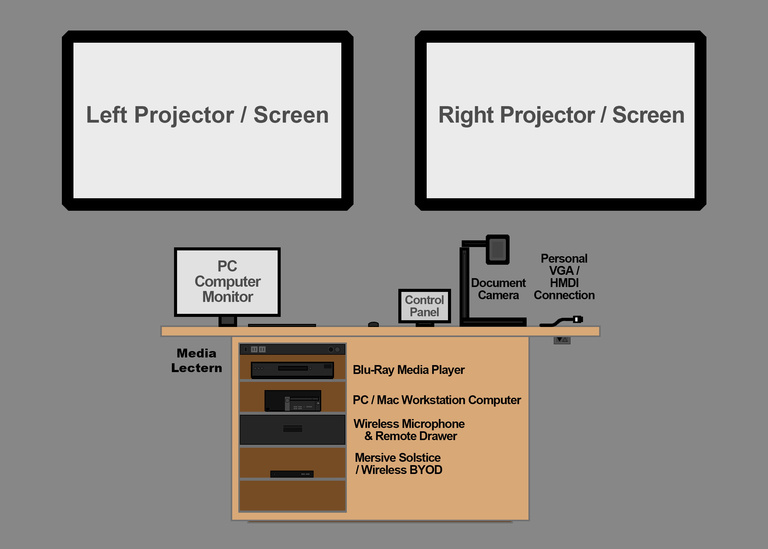 Left Projector / Screen

Right Projector / Screen

PC Computer Monitor

Control Panel

Document Camera

Personal VGA / HMDI Connection

Media Lectern

Blu-Ray Media Player

PC / Mac Workstation Computer

Wireless Microphone & Remote Drawer

Mersive Solstice / Wireless BYOD