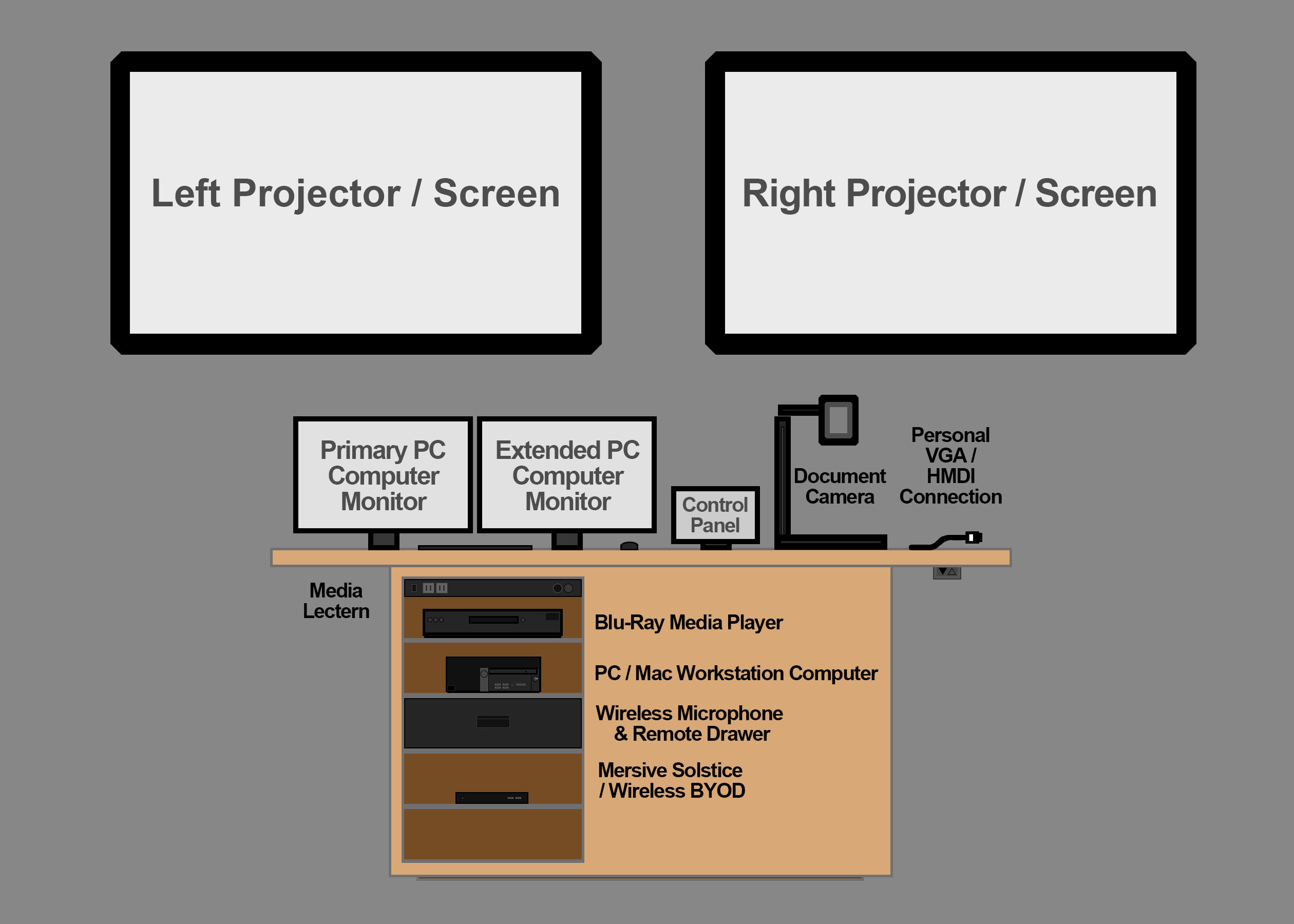 Left Projector / Screen

Right Projector / Screen

Primary PC Computer Monitor

Extended PC Computer Monitor

Control Panel

Document Camera

Personal VGA / HMDI Connection

Media Lectern

Blu-Ray Media Player

PC / Mac Workstation Computer

Wireless Microphone & Remote Drawer

Mersive Solstice / Wireless BYOD