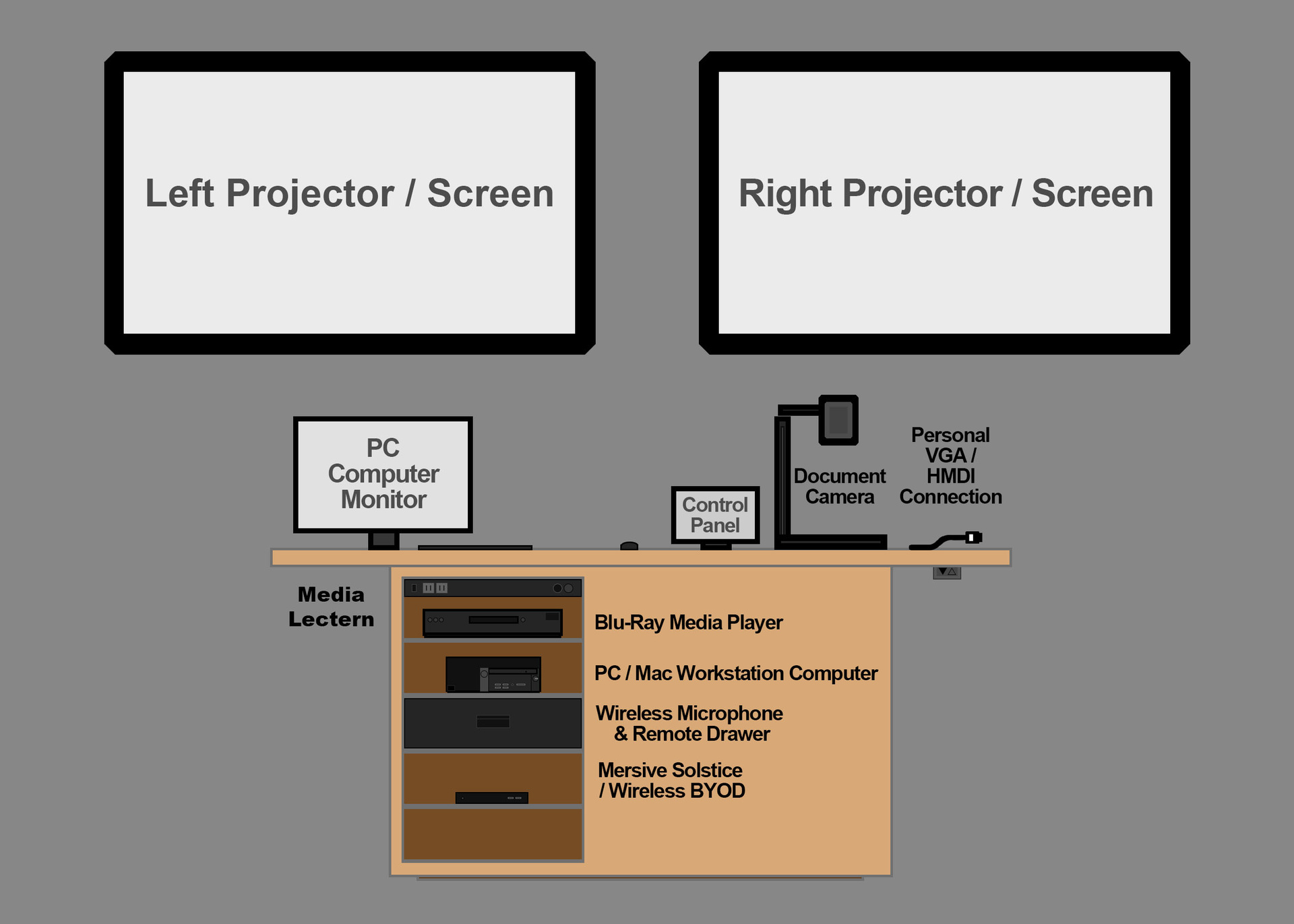 Left Projector / Screen

Right Projector / Screen

PC Computer Monitor

Control Panel

Document Camera

Personal VGA / HMDI Connection

Media Lectern

Blu-Ray Media Player

PC / Mac Workstation Computer

Wireless Microphone & Remote Drawer

Mersive Solstice / Wireless BYOD