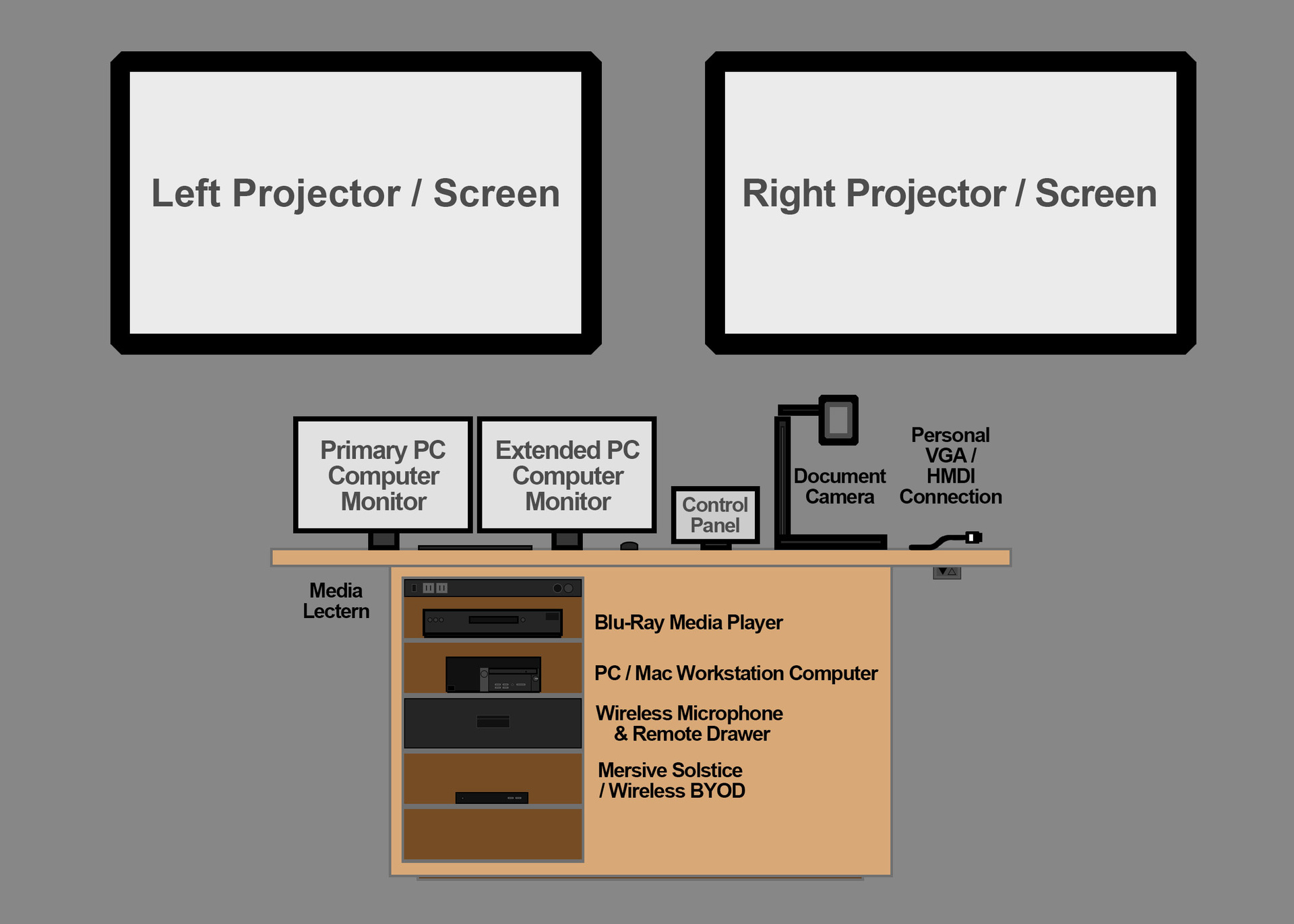 Left Projector / Screen

Right Projector / Screen

Primary PC Computer Monitor

Extended PC Computer Monitor

Control Panel

Document Camera

Personal VGA / HMDI Connection

Media Lectern

Blu-Ray Media Player

PC / Mac Workstation Computer

Wireless Microphone & Remote Drawer

Mersive Solstice / Wireless BYOD