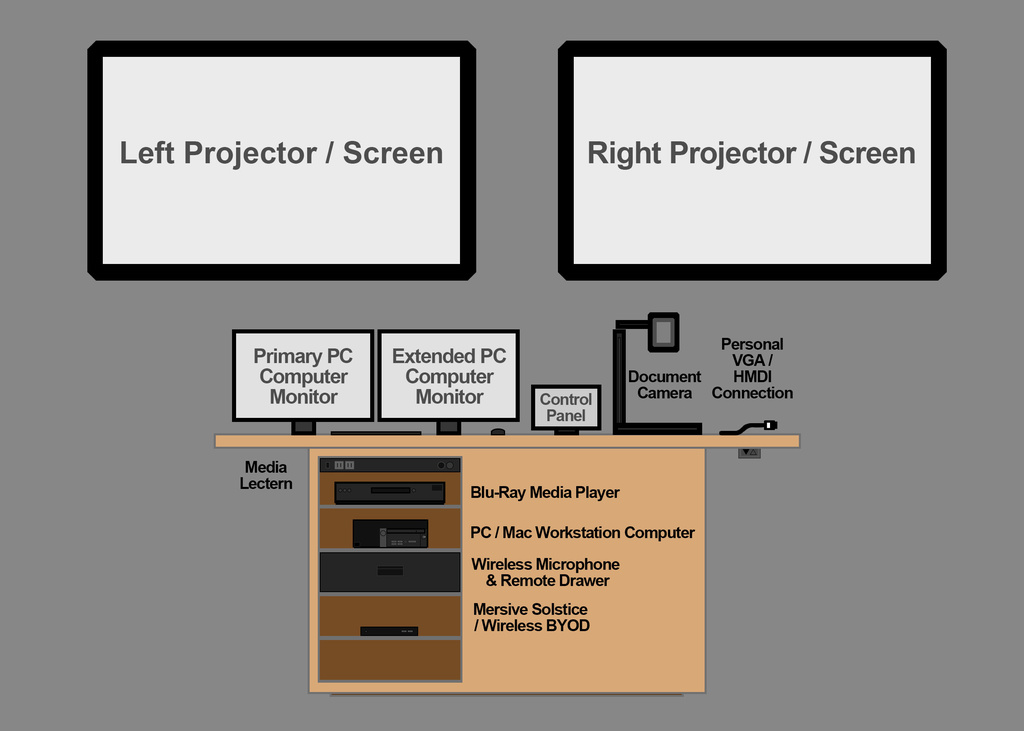 Left Projector / Screen

Right Projector / Screen

Primary PC Computer Monitor

Extended PC Computer Monitor

Control Panel

Document Camera

Personal VGA / HMDI Connection

Media Lectern

Blu-Ray Media Player

PC / Mac Workstation Computer

Wireless Microphone & Remote Drawer

Mersive Solstice / Wireless BYOD